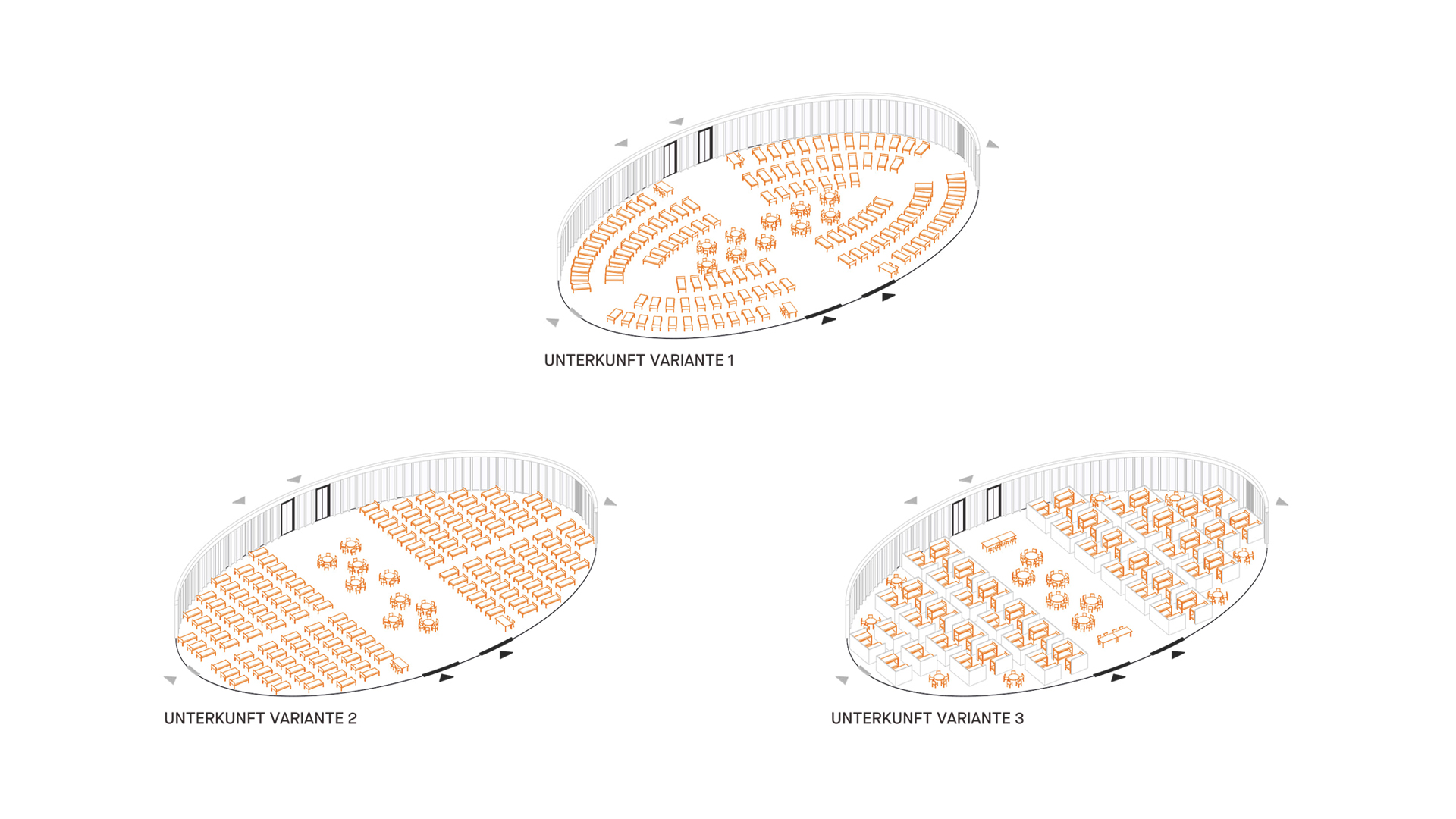 UNTERKUNFT VARIANTE 1

UNTERKUNFT VARIANTE 2

UNTERKUNFT VARIANTE 3